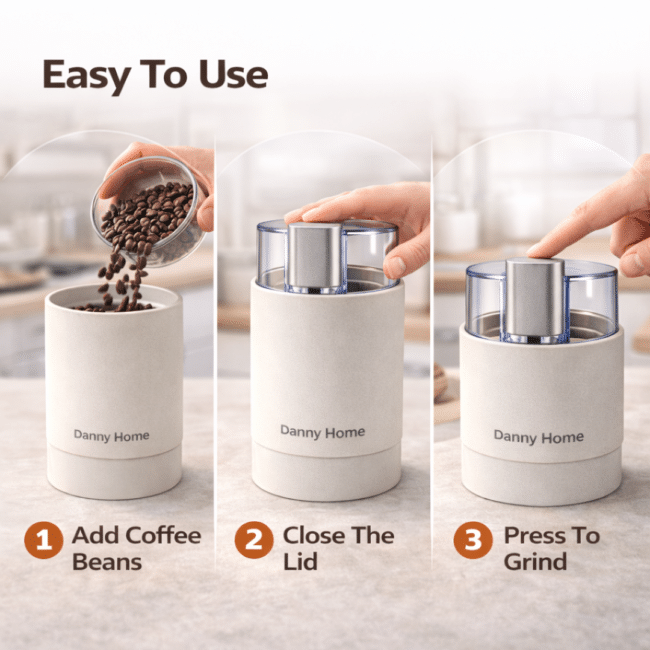 Easy To Use

Danny Home

Danny Home

Danny Home

1 Add Coffee Beans

2 Close The Lid

3 Press To Grind